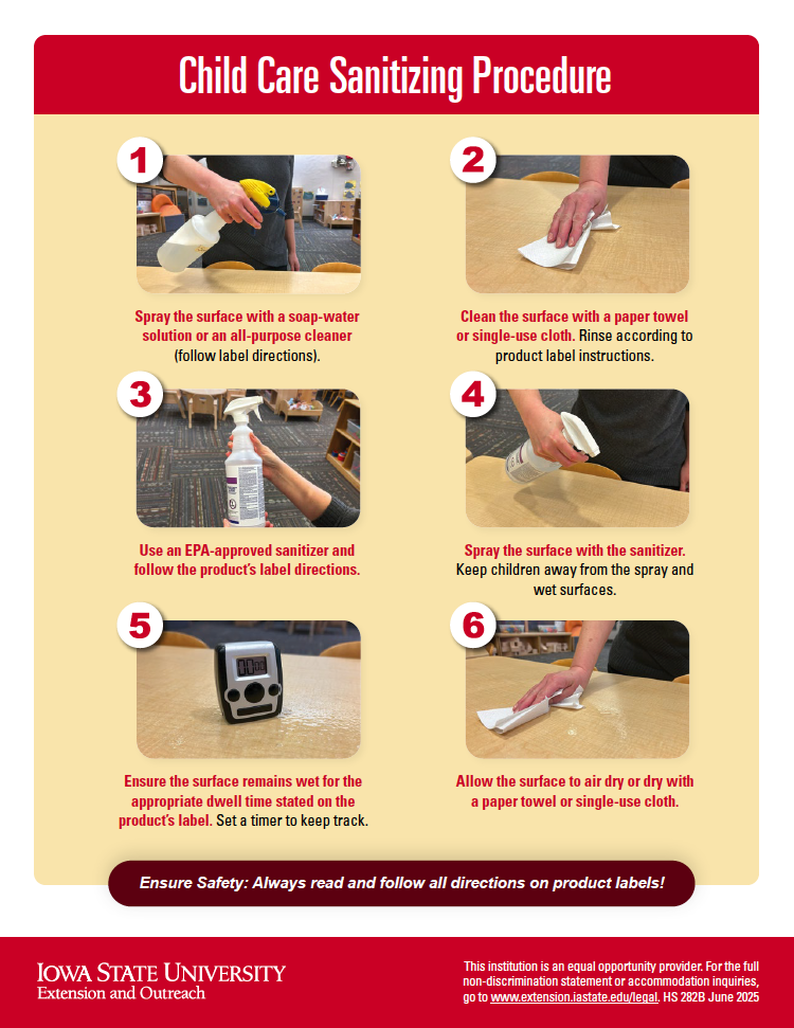 Child Care Sanitizing Procedure

1

Spray the surface with a soap-water solution or an all-purpose cleaner (follow label directions).

2

Clean the surface with a paper towel or single-use cloth. Rinse according to product label instructions.

3

Use an EPA-approved sanitizer and follow the product's label directions.

4

Spray the surface with the sanitizer. Keep children away from the spray and wet surfaces.

5

Ensure the surface remains wet for the appropriate dwell time stated on the product's label. Set a timer to keep track.

6

Allow the surface to air dry or dry with a paper towel or single-use cloth.

Ensure Safety: Always read and follow all directions on product labels!

IOWA STATE UNIVERSITY
Extension and Outreach

This institution is an equal opportunity provider. For the full non-discrimination statement or accommodation inquiries, go to www.extension.iastate.edu/legal. HS 282B June 2025