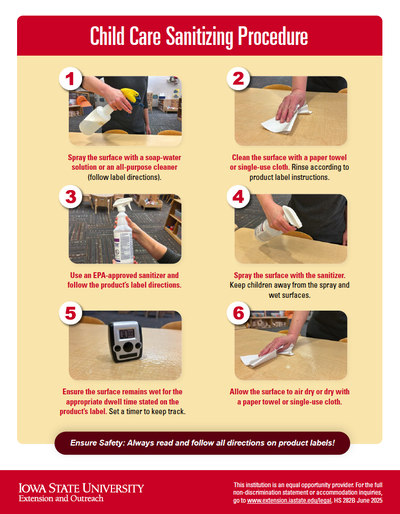 Child Care Sanitizing Procedure

1

Spray the surface with a soap-water solution or an all-purpose cleaner (follow label directions).

2

Clean the surface with a paper towel or single-use cloth. Rinse according to product label instructions.

3

Use an EPA-approved sanitizer and follow the product's label directions.

4

Spray the surface with the sanitizer. Keep children away from the spray and wet surfaces.

5

Ensure the surface remains wet for the appropriate dwell time stated on the product's label. Set a timer to keep track.

6

Allow the surface to air dry or dry with a paper towel or single-use cloth.

Ensure Safety: Always read and follow all directions on product labels!

IOWA STATE UNIVERSITY
Extension and Outreach

This institution is an equal opportunity provider. For the full non-discrimination statement or accommodation inquiries, go to www.extension.iastate.edu/legal. HS 282B June 2025